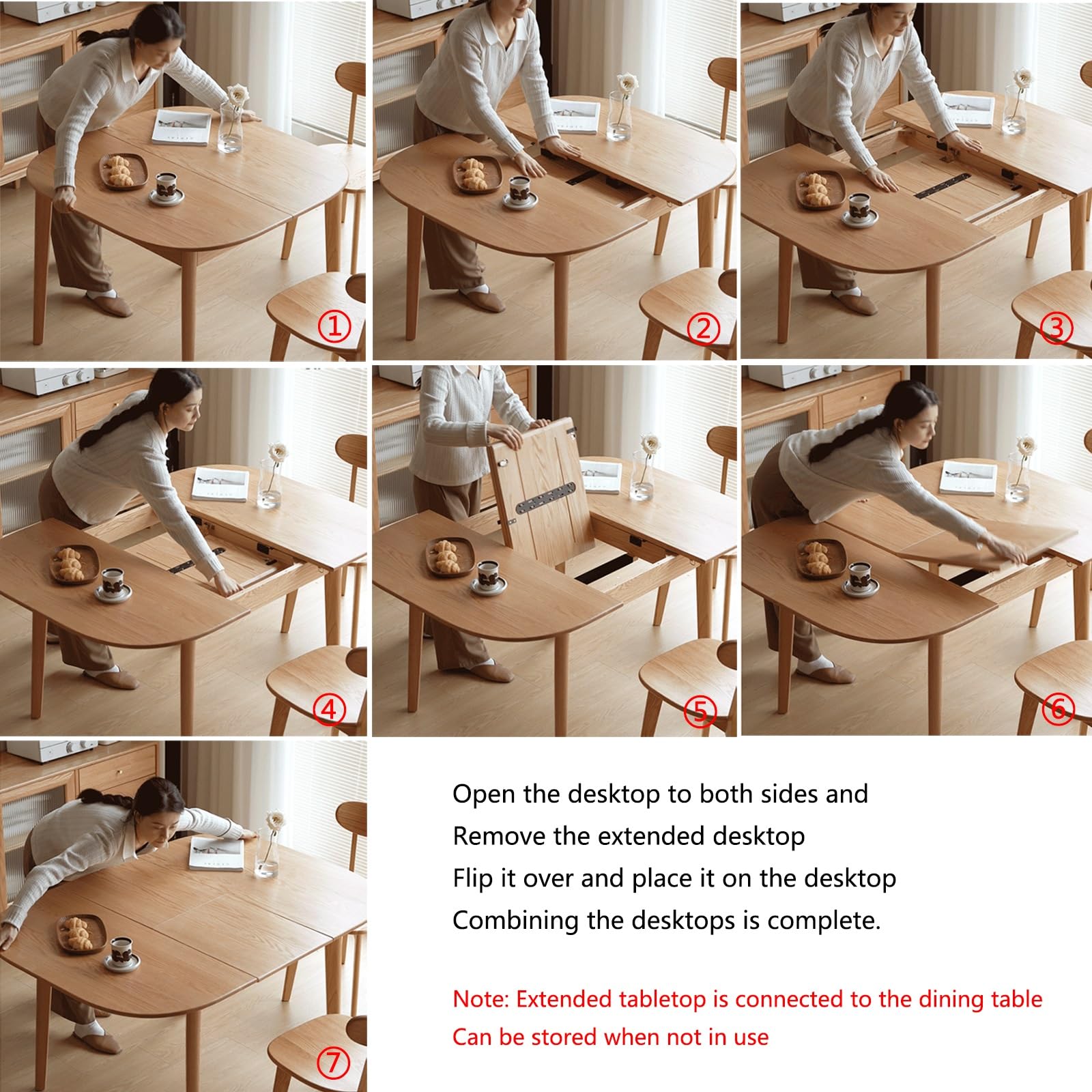 ①

②

③

④

⑤

⑥

⑦

Open the desktop to both sides and
Remove the extended desktop
Flip it over and place it on the desktop
Combining the desktops is complete.

Note: Extended tabletop is connected to the dining table
Can be stored when not in use